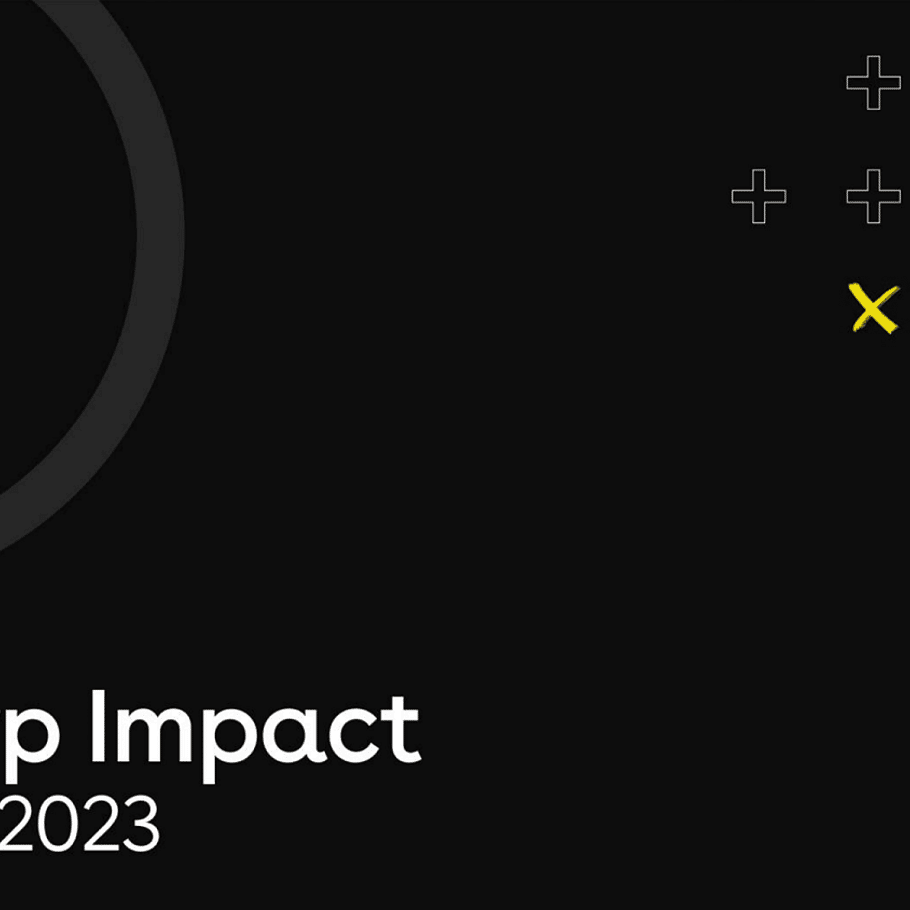 p Impact
2023